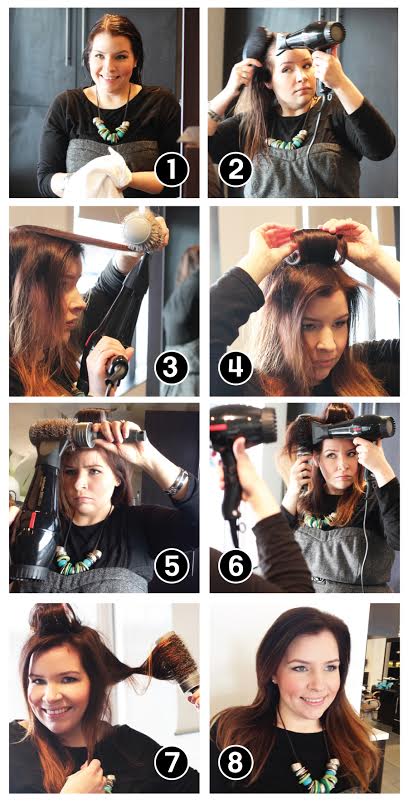 1
2
3
4
5
6
7
8